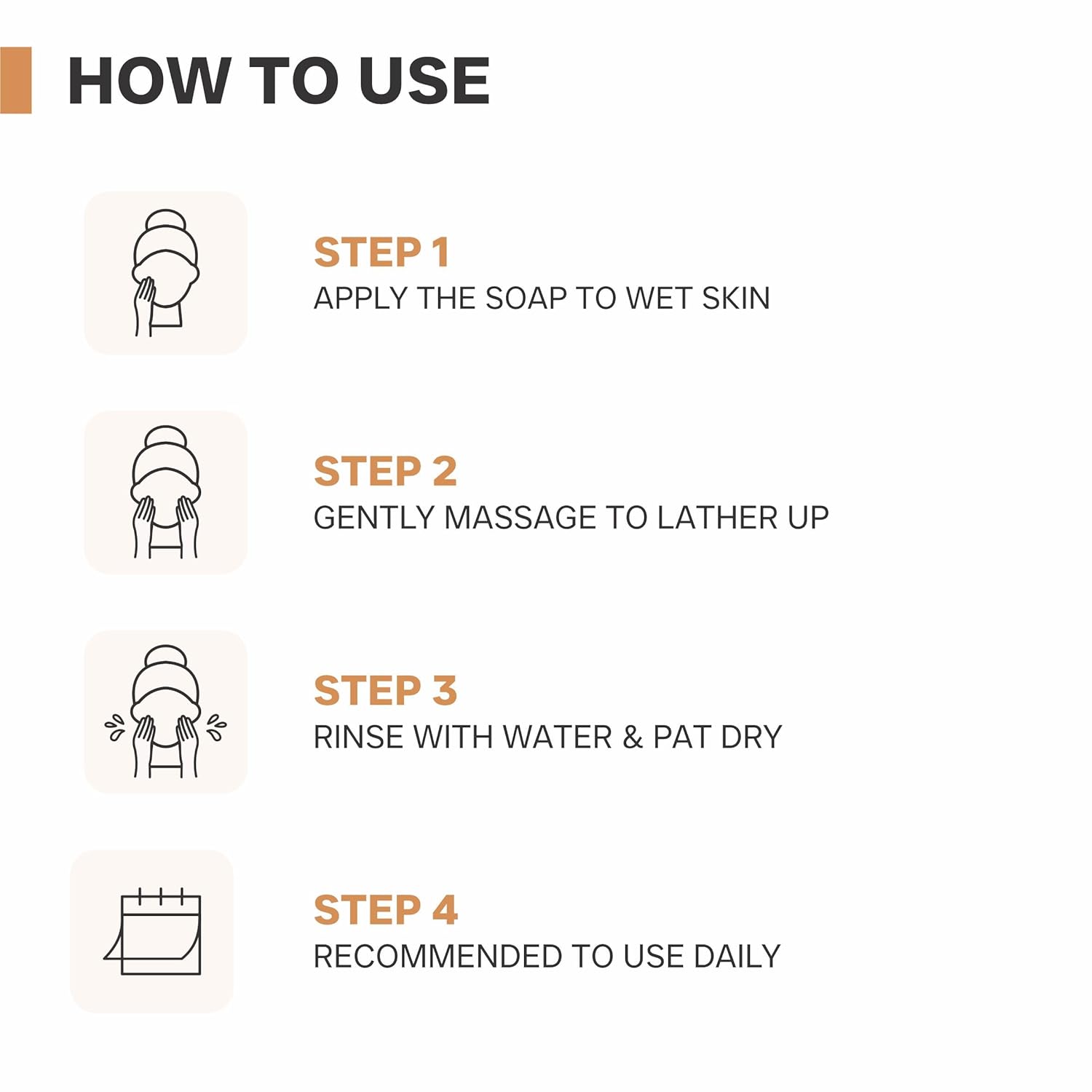 HOW TO USE

STEP 1
APPLY THE SOAP TO WET SKIN

STEP 2
GENTLY MASSAGE TO LATHER UP

STEP 3
RINSE WITH WATER & PAT DRY

STEP 4
RECOMMENDED TO USE DAILY